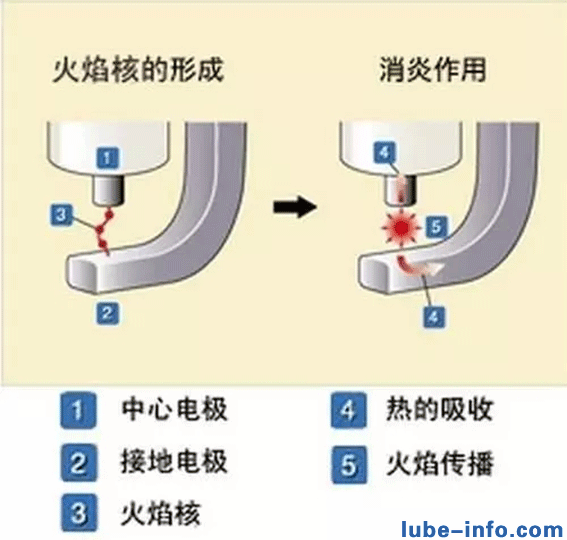 火焰核的形成

消炎作用

1

3

2

4

5

4

1 中心电极

2 接地电极

3 火焰核

4 热的吸收

5 火焰传播

lube-info.com