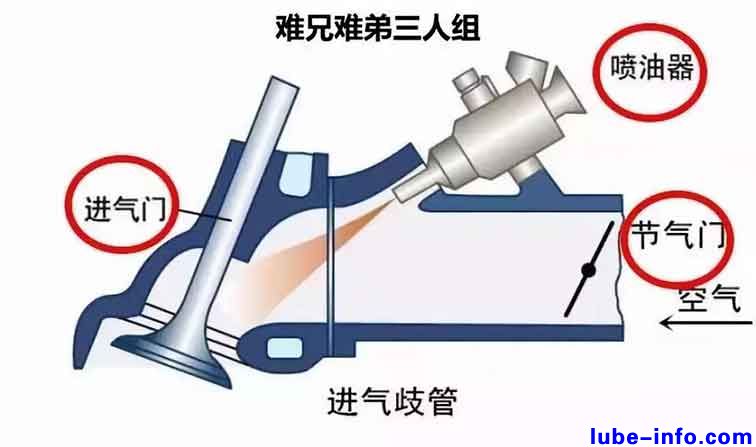 难兄难弟三人组

喷油器

进气门

节气门

空气

进气歧管

lube-info.com