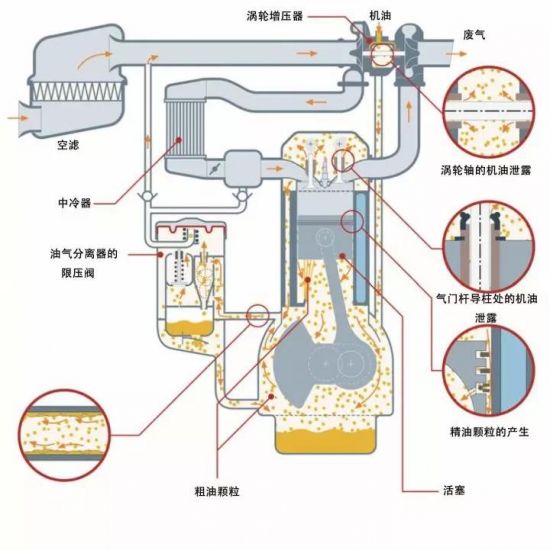 涡轮增压器
机油
废气
空滤
涡轮轴的机油泄露
中冷器
油气分离器的限压阀
气门杆导柱处的机油泄露
精油颗粒的产生
粗油颗粒
活塞