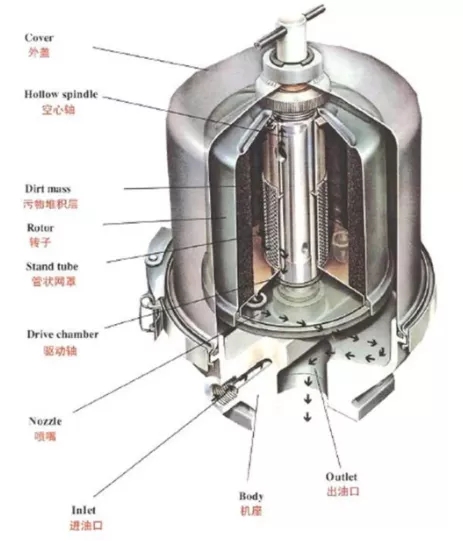 Cover
外盖

Hollow spindle
空心轴

Dirt mass
污物堆积层

Rotor
转子

Stand tube
管状网罩

Drive chamber
驱动轴

Nozzle
喷嘴

Inlet
进油口

Body
机座

Outlet
出油口