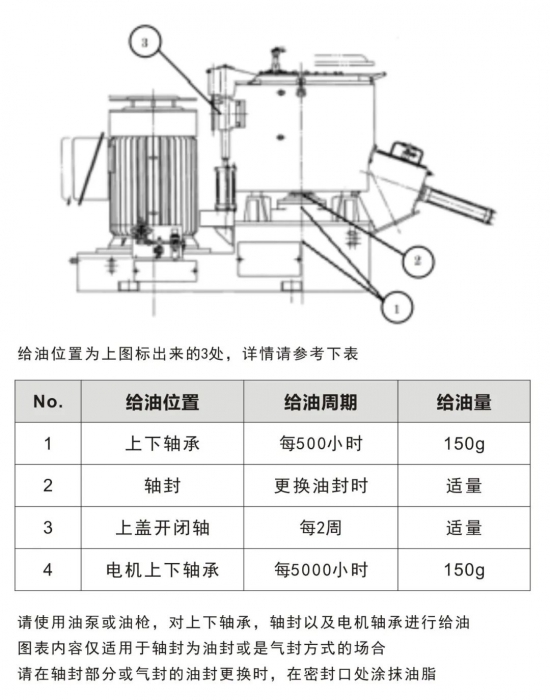 3

2

1

给油位置为上图标出来的3处，详情请参考下表

| No. | 给油位置 | 给油周期 | 给油量 |
|---|---|---|---|
| 1 | 上下轴承 | 每500小时 | 150g |
| 2 | 轴封 | 更换油封时 | 适量 |
| 3 | 上盖开闭轴 | 每2周 | 适量 |
| 4 | 电机上下轴承 | 每5000小时 | 150g |

请使用油泵或油枪，对上下轴承，轴封以及电机轴承进行给油
图表内容仅适用于轴封为油封或是气封方式的场合
请在轴封部分或气封的油封更换时，在密封口处涂抹油脂